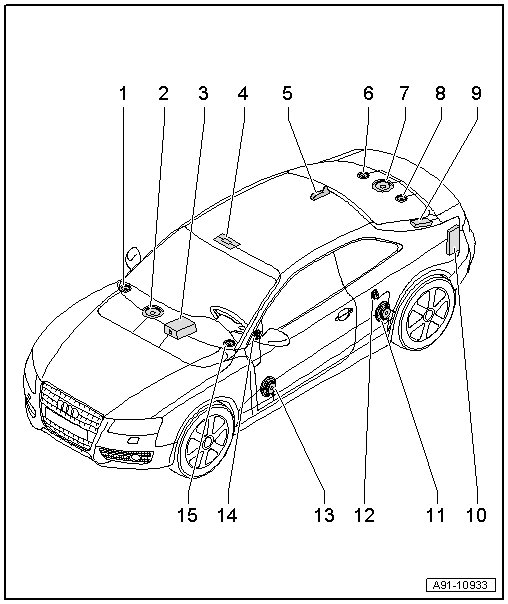 1 2 3 4 5 6 7 8 9

15 14 13 12 11 10

A91-10933