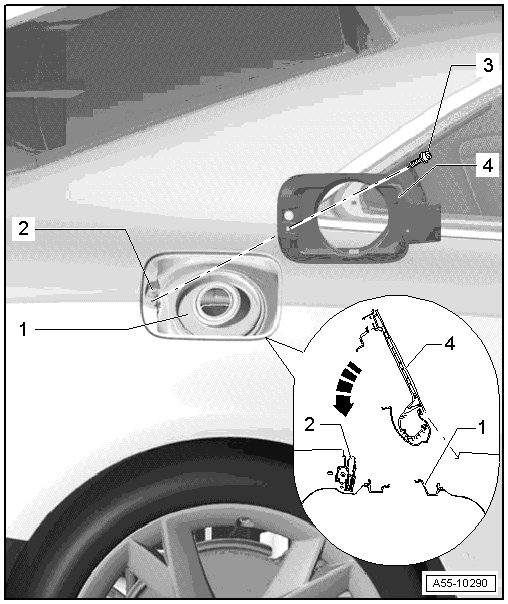 3
4
2
1
4
2
1
A55-10290