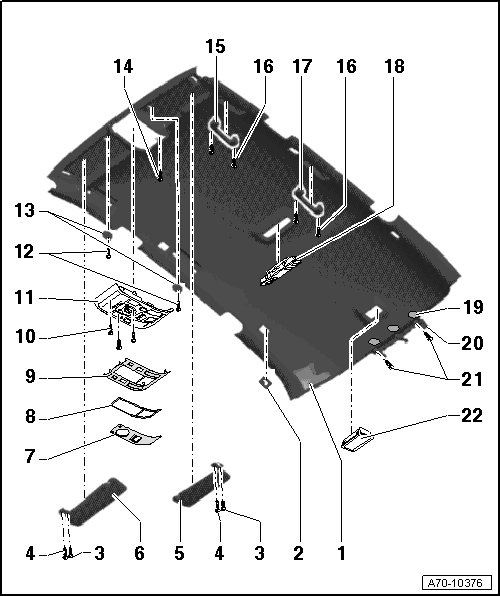 15
14
16
17
16
18
13
12
11
10
9
8
7
19
20
21
22
4
3
6
5
4
3
2
1
A70-10376