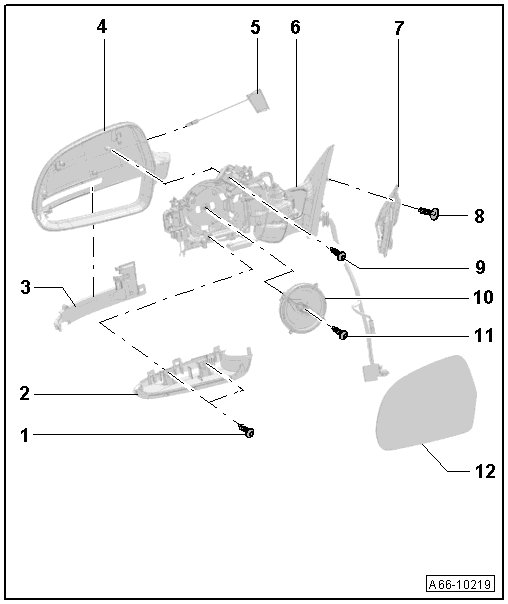 4
5
6
7
8
9
3
10
11
2
1
12
A66-10219