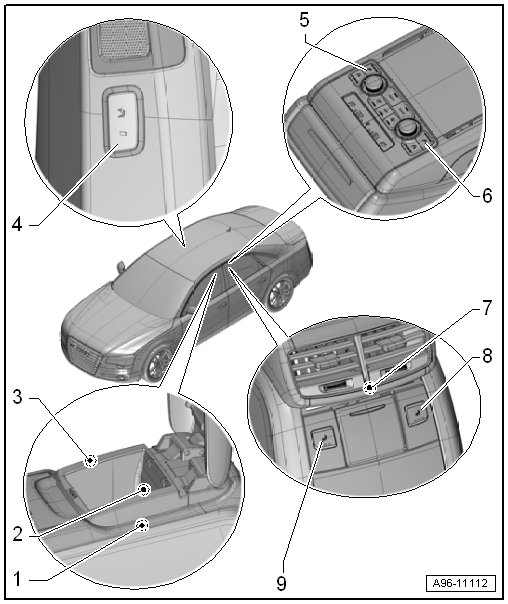 5
6
4
7
8
3
2
1
9
A96-11112