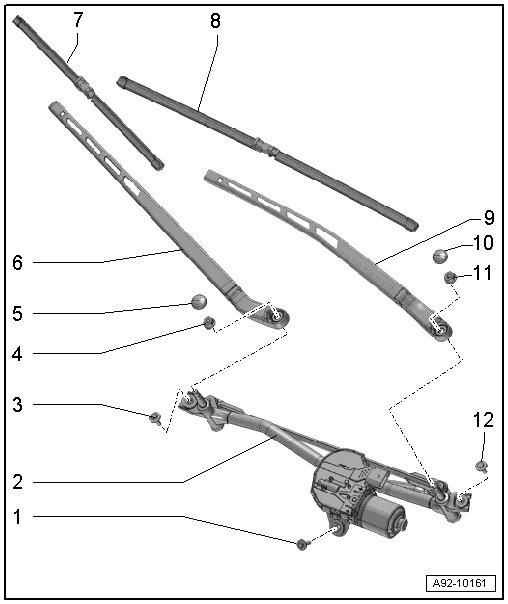 7
8
9
10
11
6
5
4
3
12
2
1
A92-10161