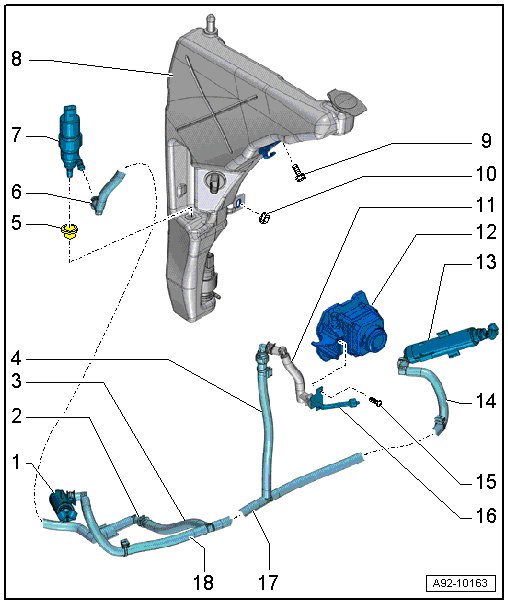 8
7
6
5
9
10
11
12
13
4
3
2
1
14
15
16
18
17
A92-10163