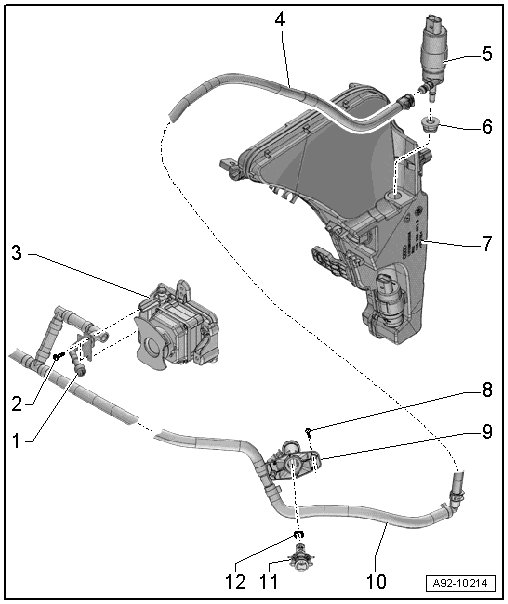 4
5
6
7
3
2
1
8
9
12
11
10
A92-10214