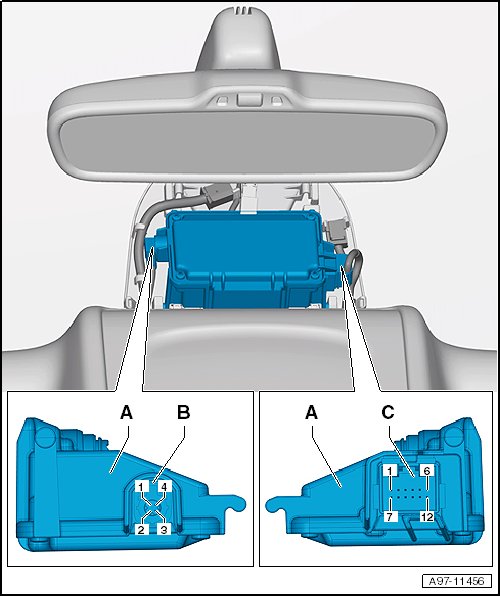 A
B
1
4
2
3
A
C
1
6
7
12
A97-11456