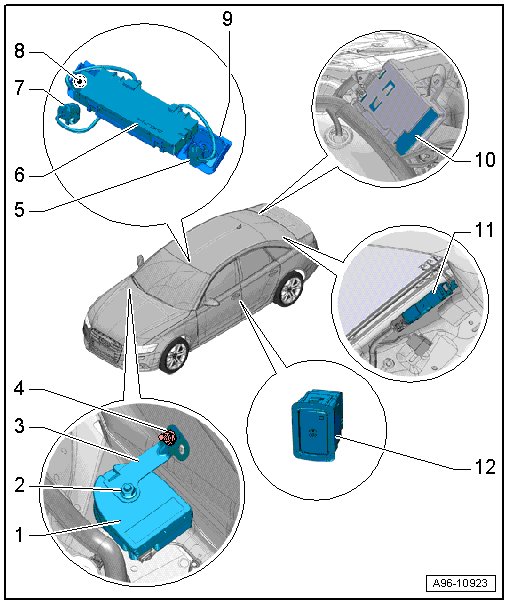 9
8
7
6
5
10
11
4
3
2
1
12
A96-10923