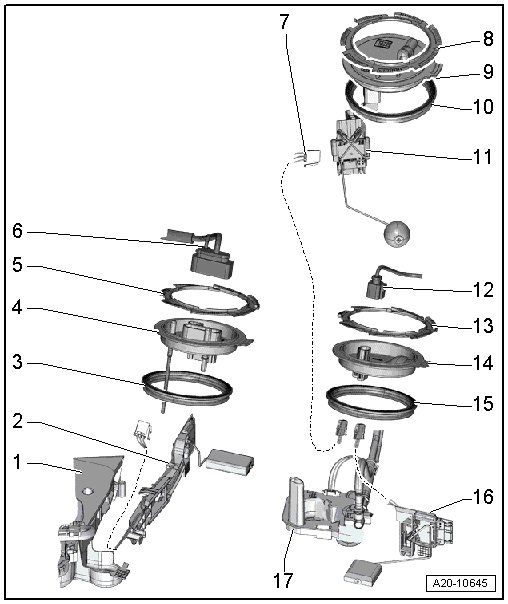 7
8
9
10
11
6
5
4
3
2
1
12
13
14
15
16
17
A20-10645