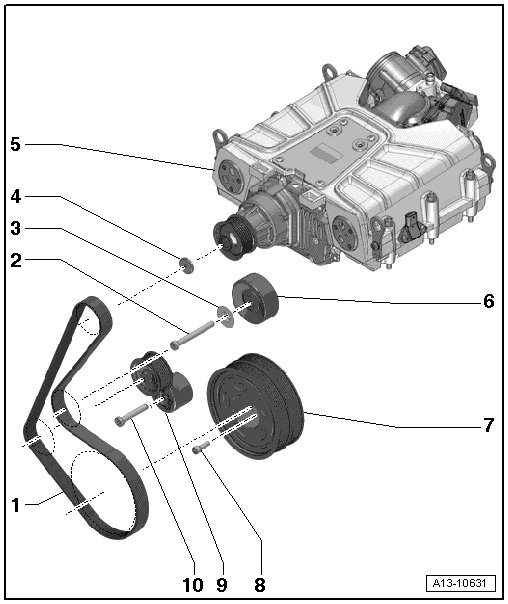 5
4
3
2
6
7
1
10
9
8
A13-10631