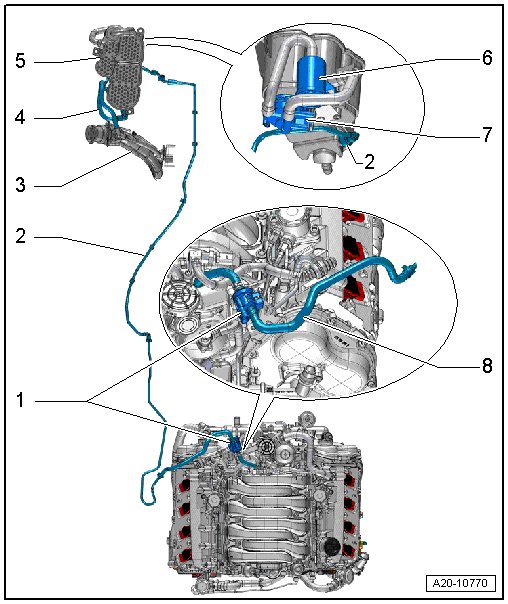 5
4
3
2
1
6
7
2
8
A20-10770