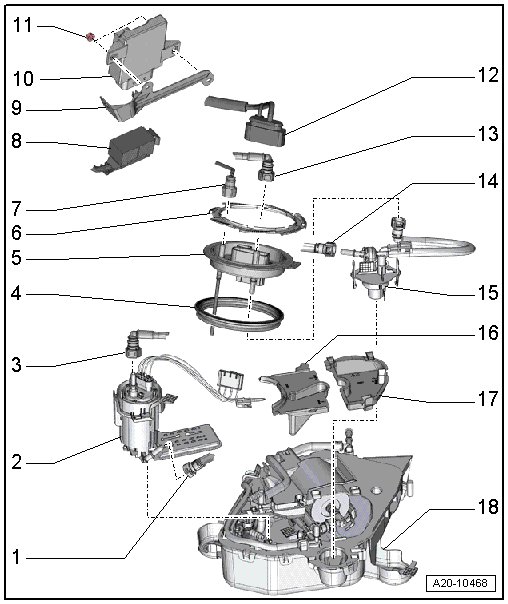 11
10
9
8
7
6
5
4
3
2
1
12
13
14
15
16
17
18
A20-10468