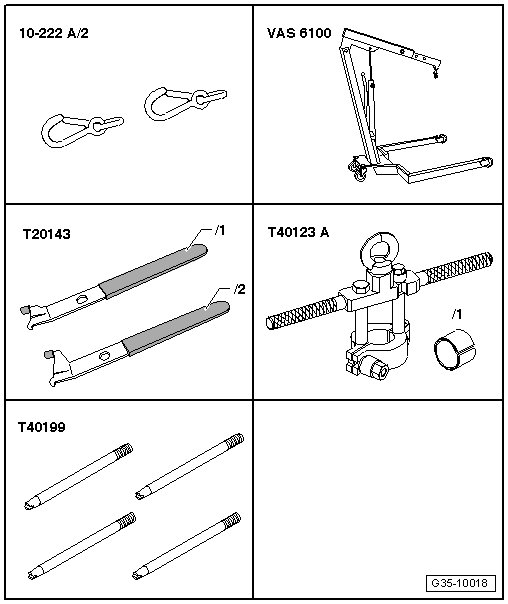 10-222 A/2

VAS 6100

T20143

/1

/2

T40123 A

/1

T40199

G35-10018