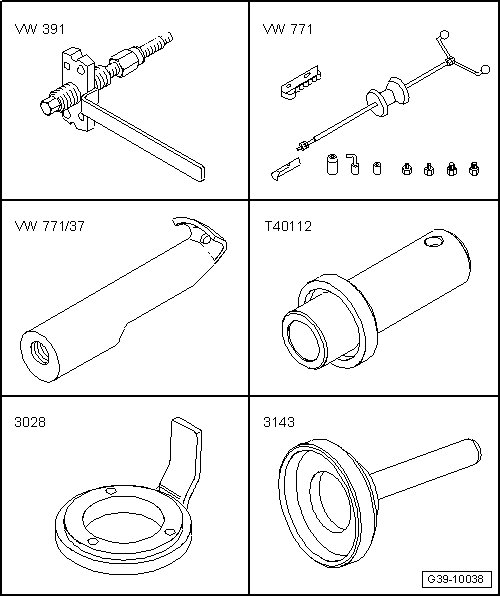 VW 391

VW 771

VW 771/37

T40112

3028

3143

G39-10038