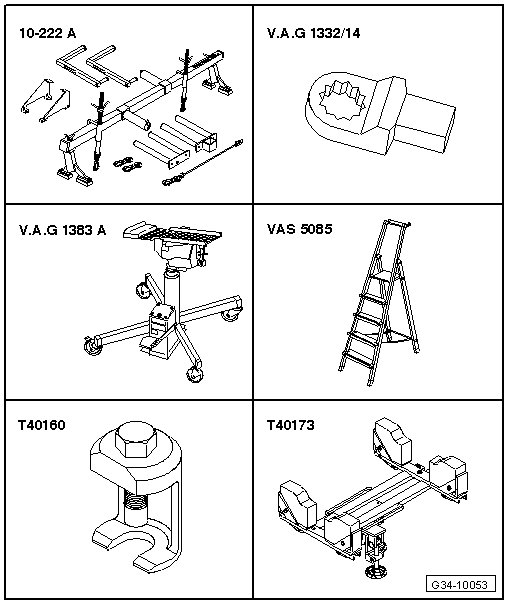 10-222 A

V.A.G 1332/14

V.A.G 1383 A

VAS 5085

T40160

T40173

G34-10053