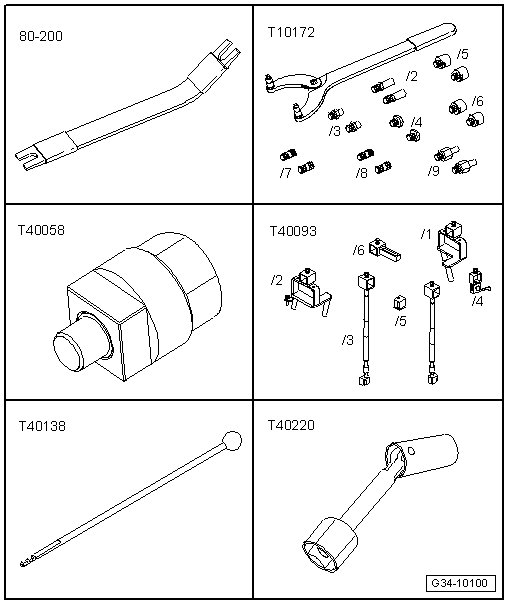 80-200

T10172

/5

/2

/6

/3

/4

/7

/8

/9

T40058

T40093

/1

/6

/2

/4

/5

/3

T40138

T40220

G34-10100