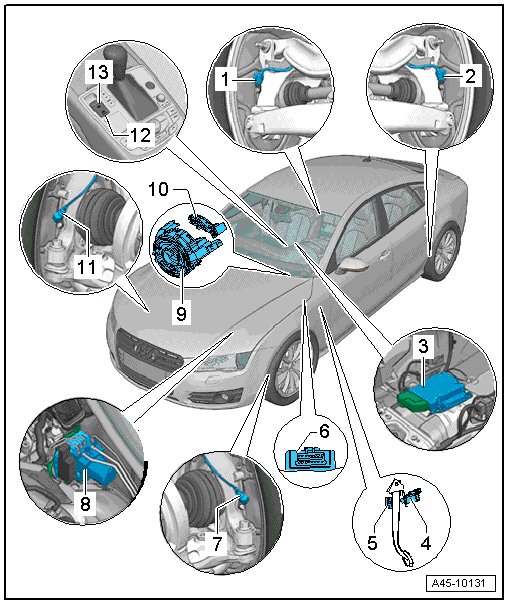 13
12
1
2
10
11
9
3
6
8
7
5
4
A45-10131