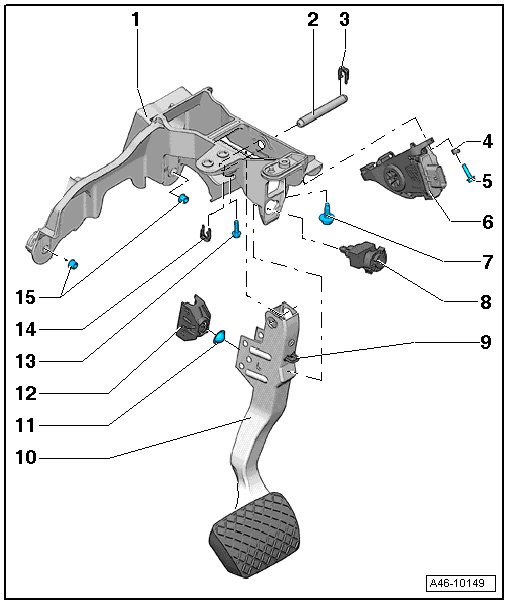 1
2
3
4
5
6
7
8
9
10
11
12
13
14
15
A46-10149