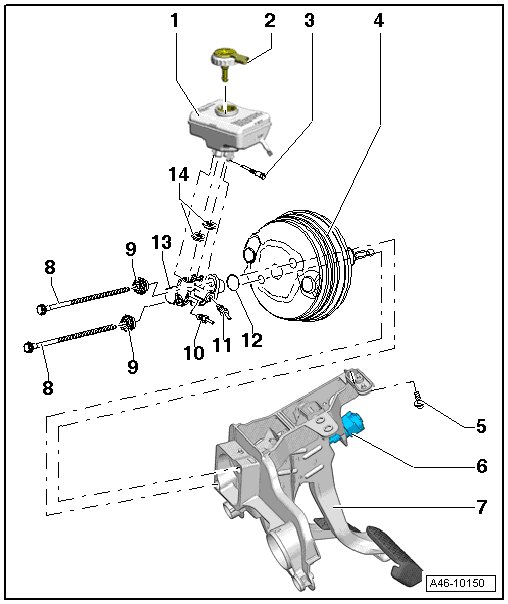 1
2
3
4
14
9
13
8
10
11
12
9
8
5
6
7
A46-10150