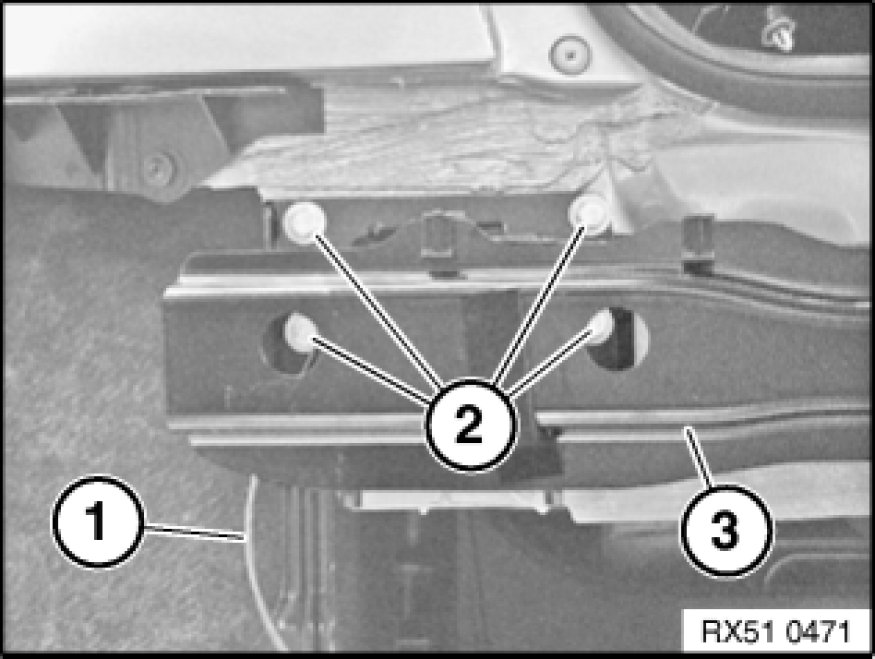 2
1
3
RX51 0471