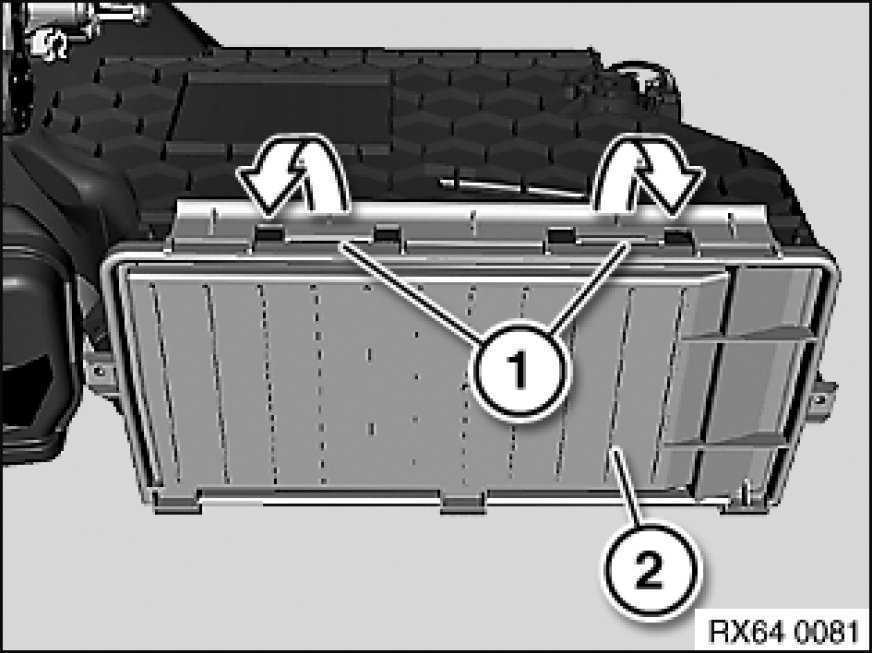 1
2
RX64 0081