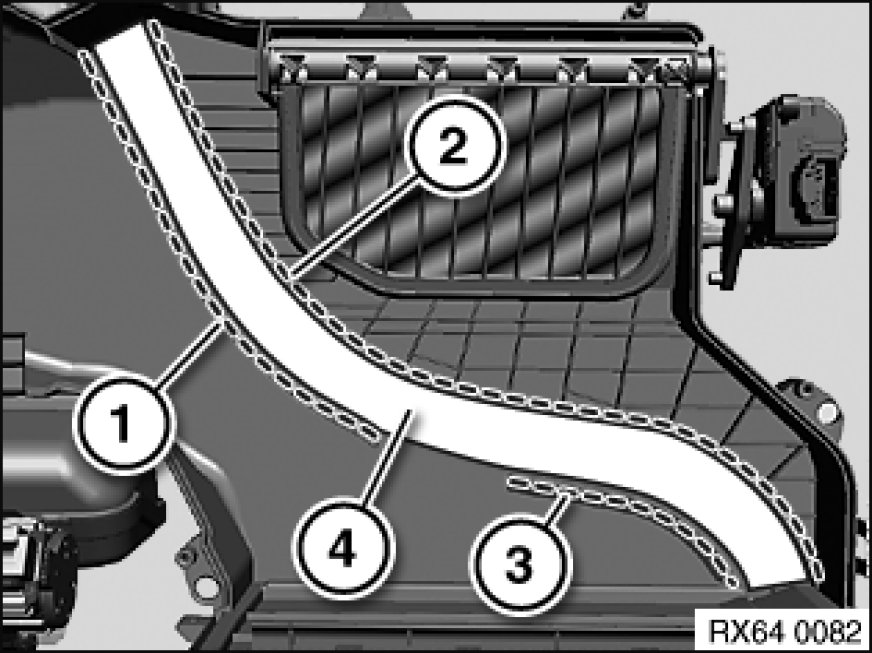 2
1
4
3
RX64 0082