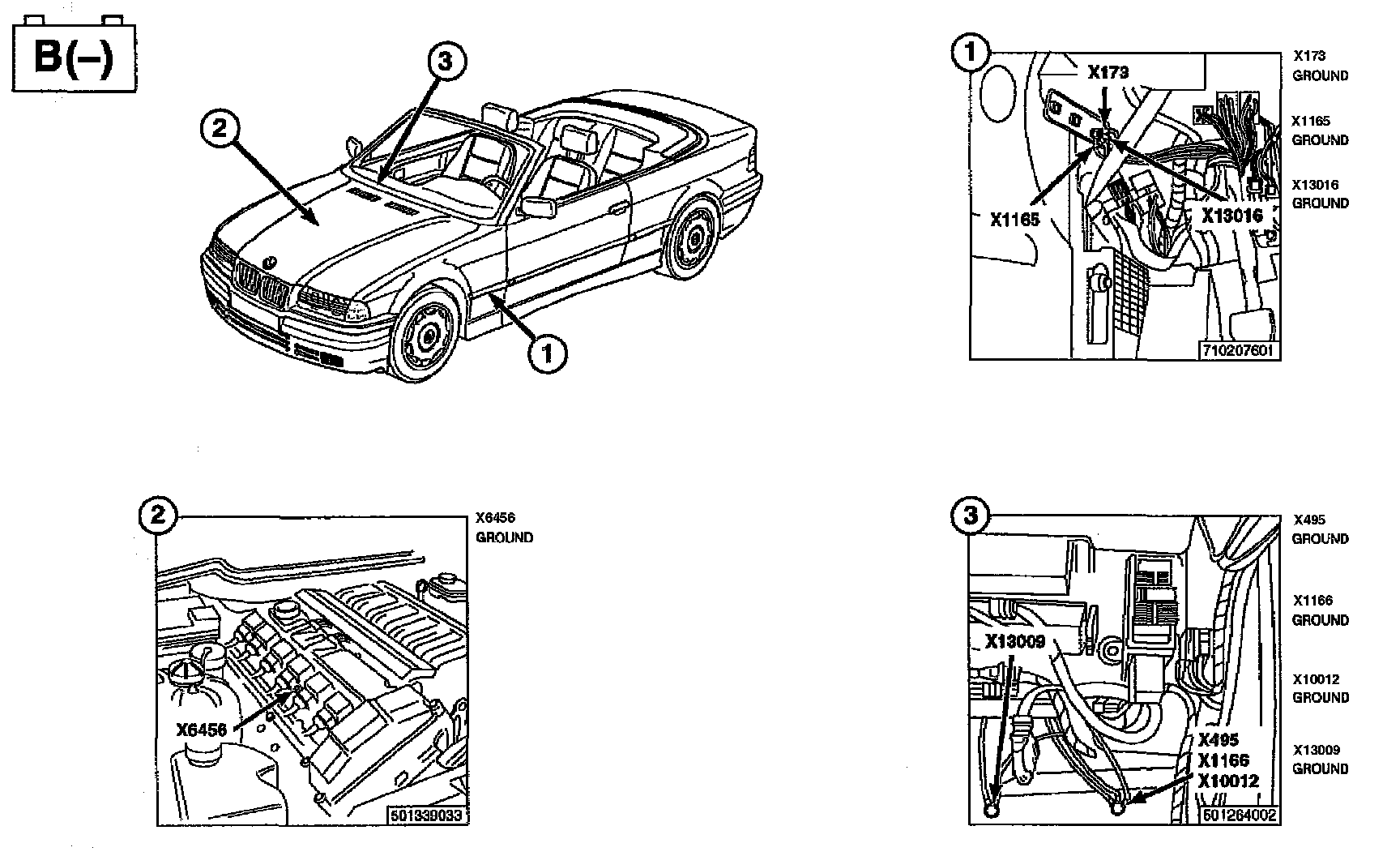 B(–)

2

3

1

1

X173

X1165

X13016

710207601

X173
GROUND

X1165
GROUND

X13016
GROUND

2

X6456

501339033

X6456
GROUND

3

X13009

X495
X1166
X10012

501264002

X495
GROUND

X1166
GROUND

X10012
GROUND

X13009
GROUND