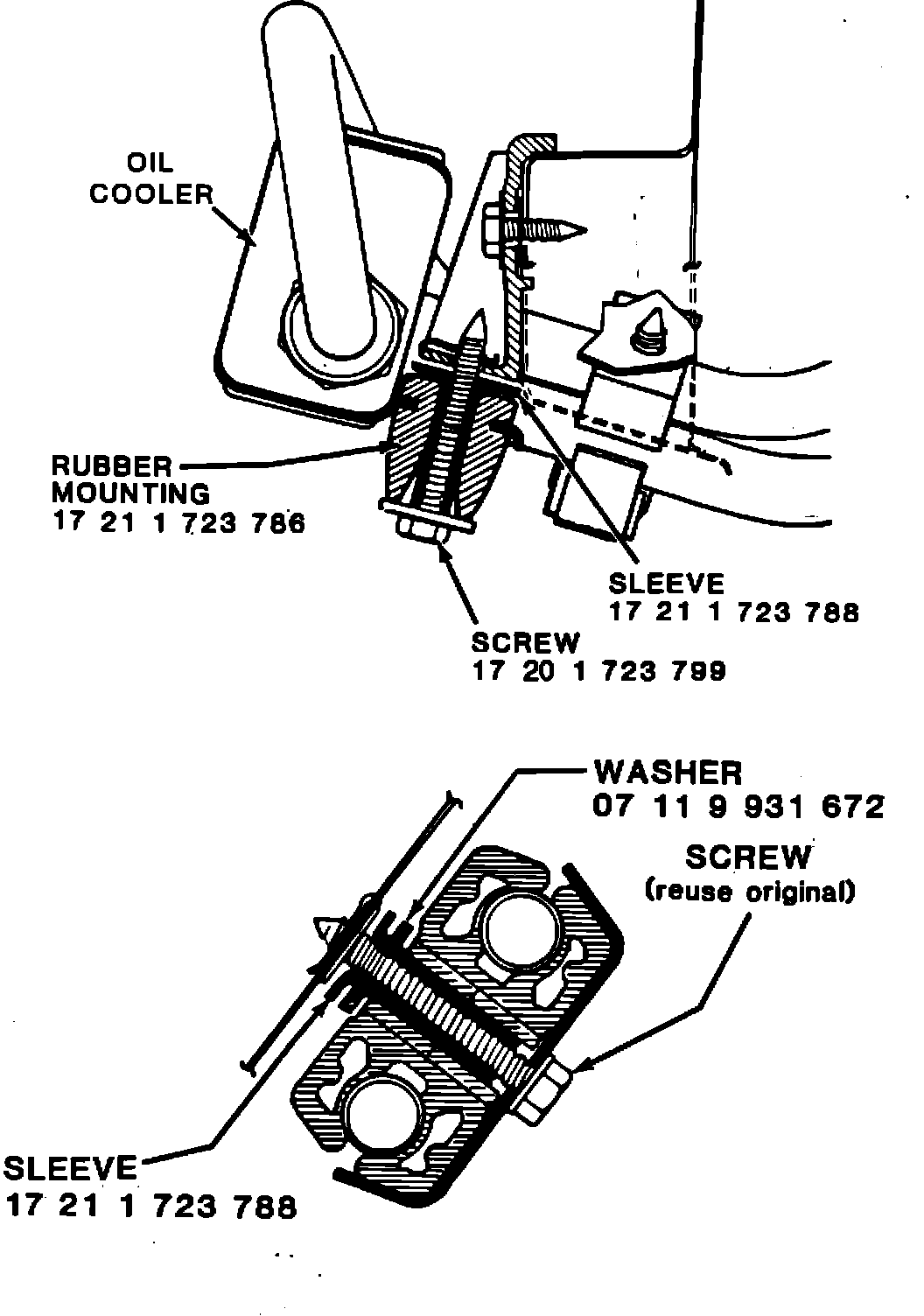 OIL
COOLER

RUBBER
MOUNTING
17 21 1 723 786

SLEEVE
17 21 1 723 788

SCREW
17 20 1 723 799

WASHER
07 11 9 931 672

SCREW
(reuse original)

SLEEVE
17 21 1 723 788