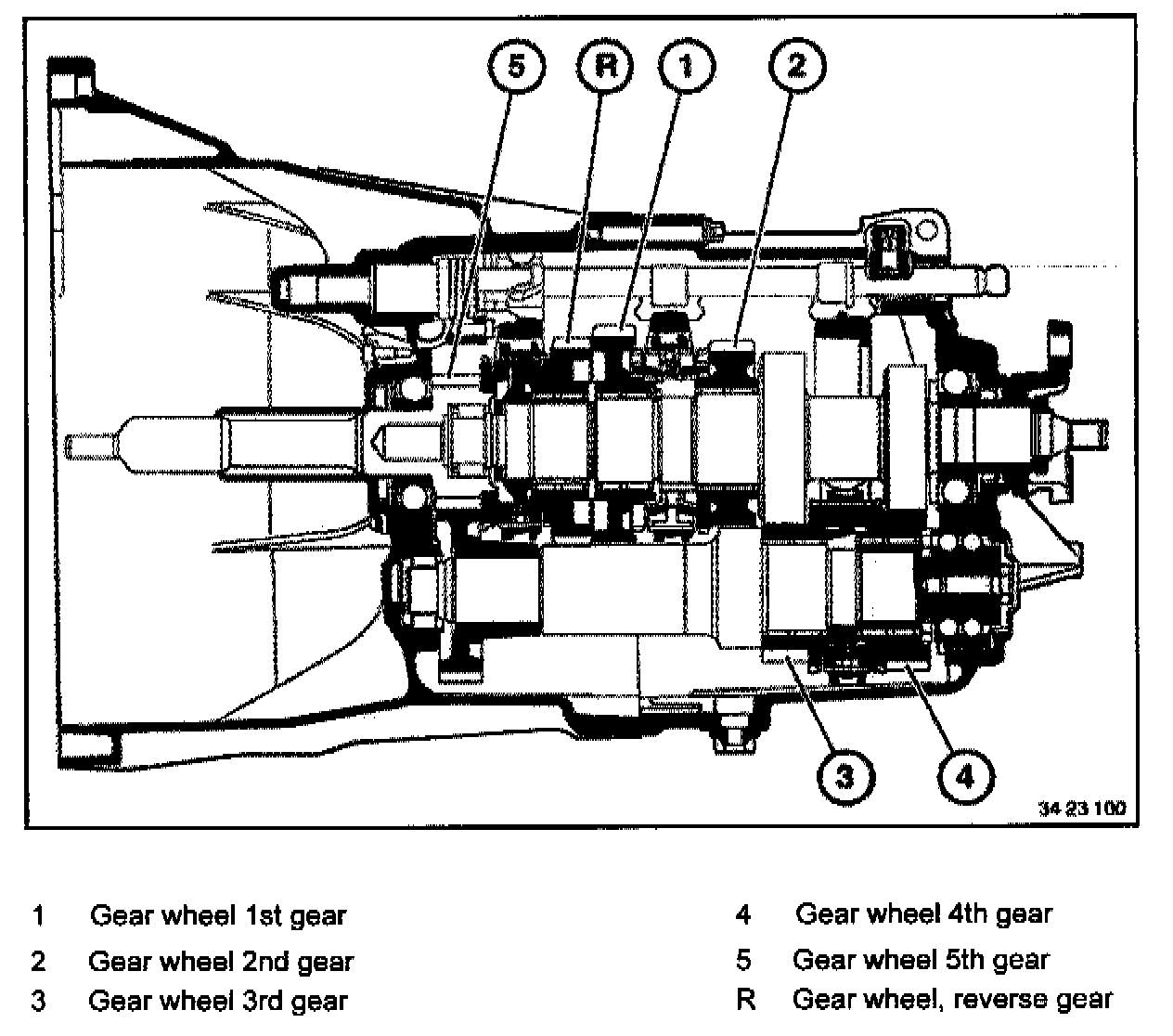 5
R
1
2
3
4
34 23 100

1 Gear wheel 1st gear
2 Gear wheel 2nd gear
3 Gear wheel 3rd gear

4 Gear wheel 4th gear
5 Gear wheel 5th gear
R Gear wheel, reverse gear