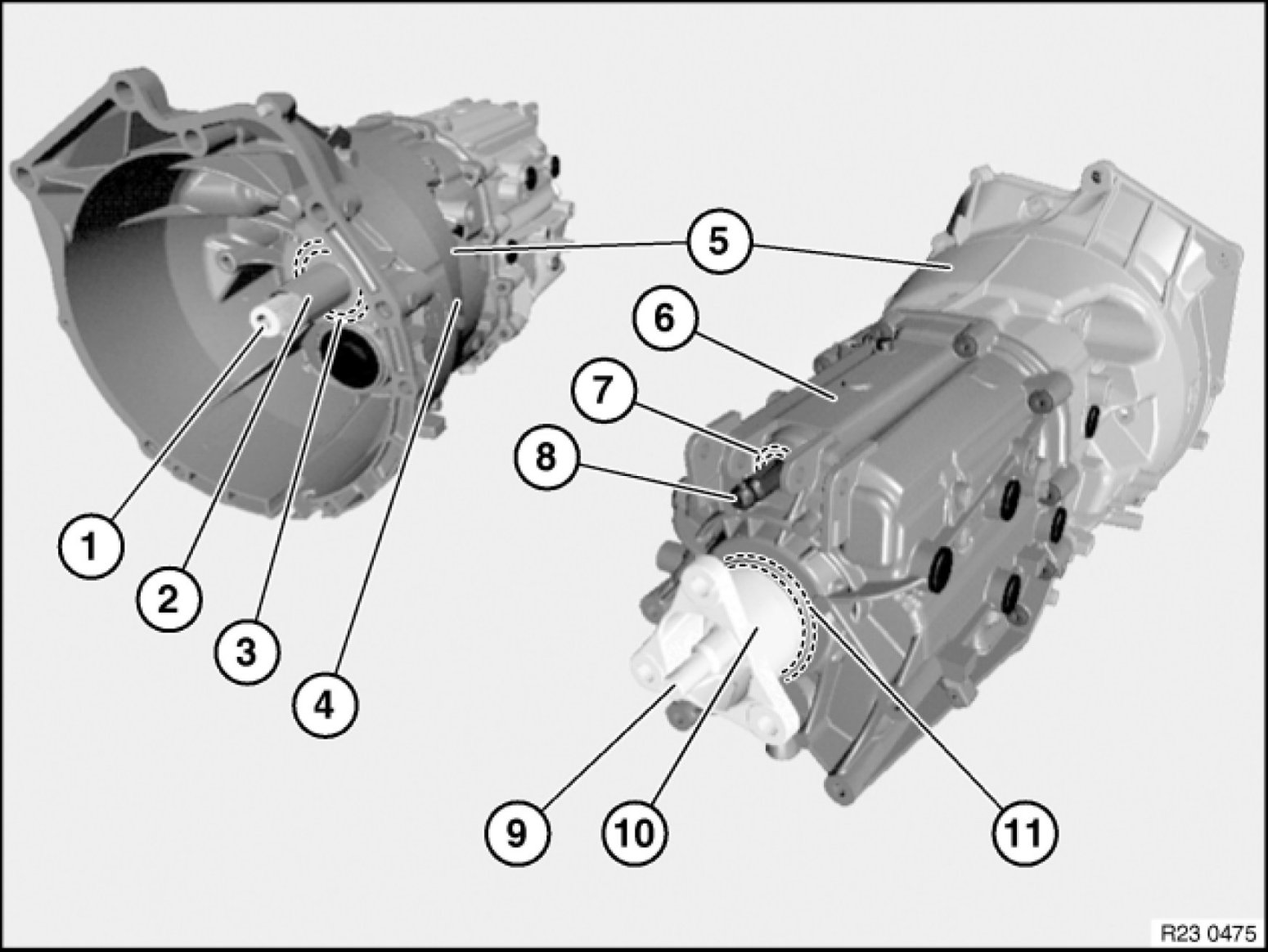 5
6
7
8
1
2
3
4
9
10
11
R23 0475