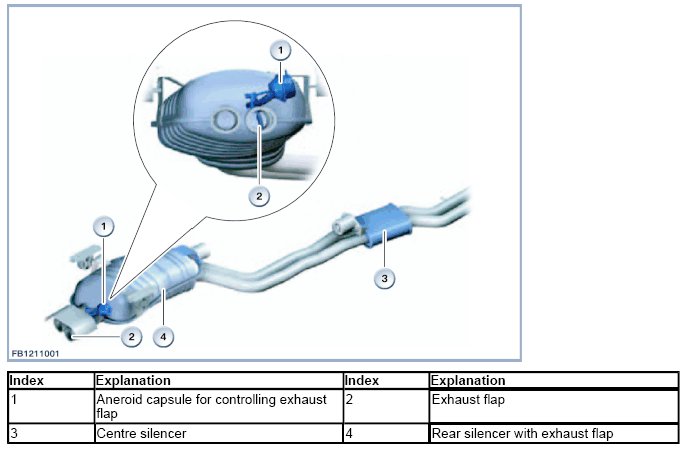 1

2

1

3

2

4

FB1211001

| Index | Explanation | Index | Explanation |
|---|---|---|---|
| 1 | Aneroid capsule for controlling exhaust flap | 2 | Exhaust flap |
| 3 | Centre silencer | 4 | Rear silencer with exhaust flap |