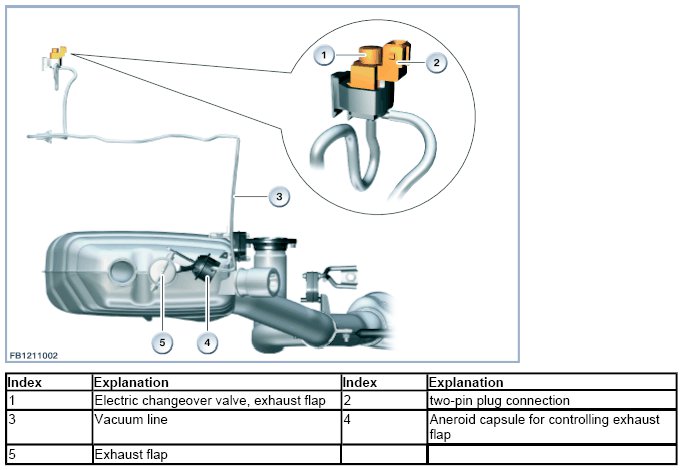 1
2
3
5
4
FB1211002

| Index | Explanation | Index | Explanation |
|---|---|---|---|
| 1 | Electric changeover valve, exhaust flap | 2 | two-pin plug connection |
| 3 | Vacuum line | 4 | Aneroid capsule for controlling exhaust flap |
| 5 | Exhaust flap | | |