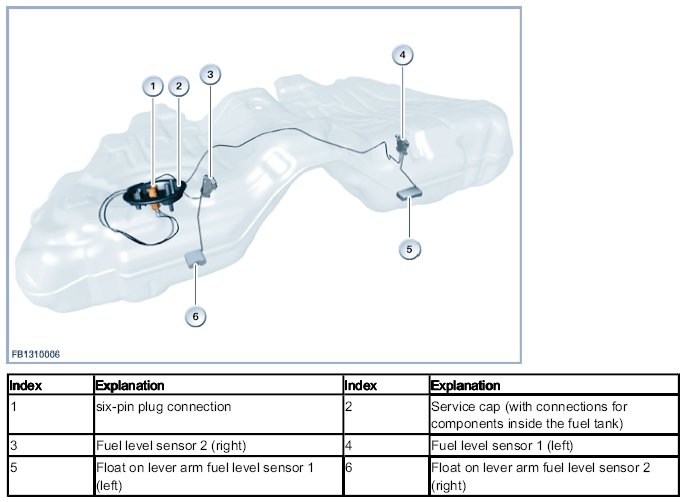 1
2
3
4
5
6
FB1310006

| Index | Explanation | Index | Explanation |
|---|---|---|---|
| 1 | six-pin plug connection | 2 | Service cap (with connections for components inside the fuel tank) |
| 3 | Fuel level sensor 2 (right) | 4 | Fuel level sensor 1 (left) |
| 5 | Float on lever arm fuel level sensor 1 (left) | 6 | Float on lever arm fuel level sensor 2 (right) |