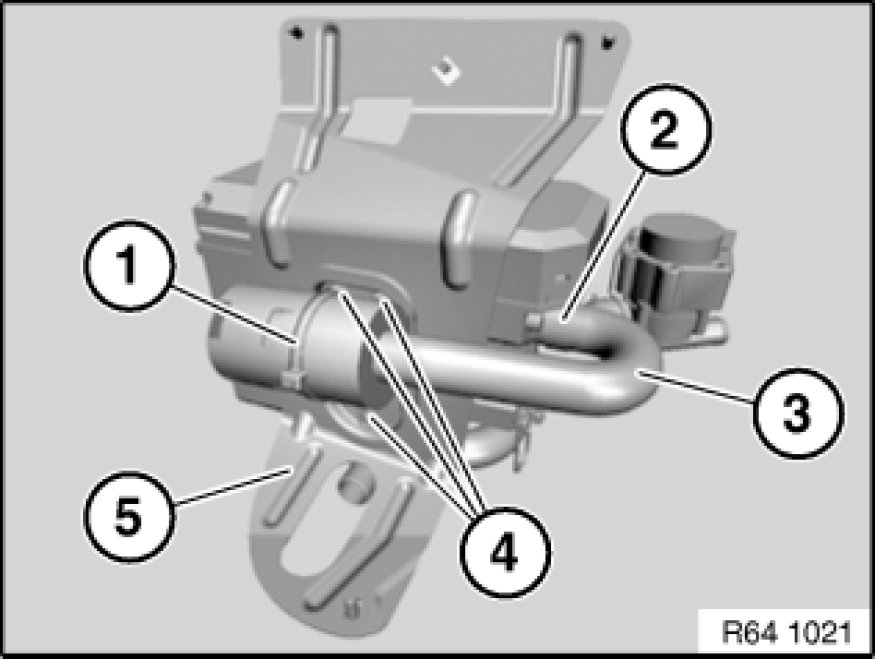 2
1
3
5
4
R64 1021