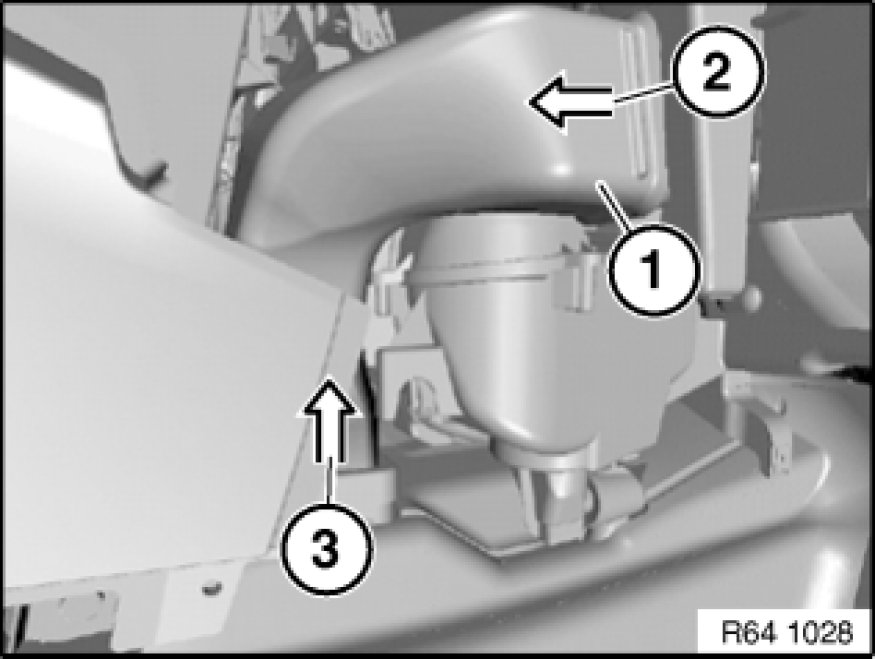 2
1
3
R64 1028