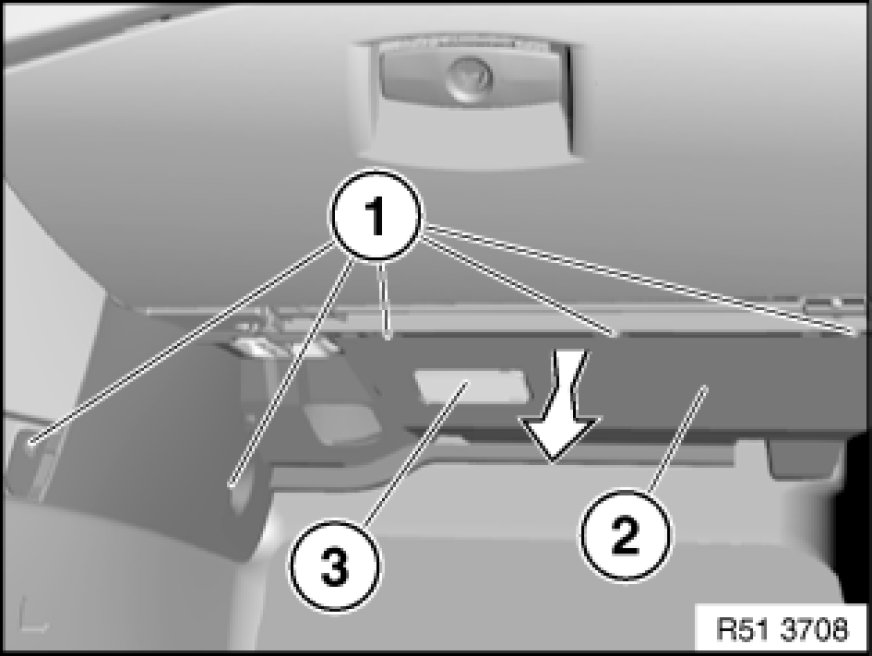 1
3
2
R51 3708