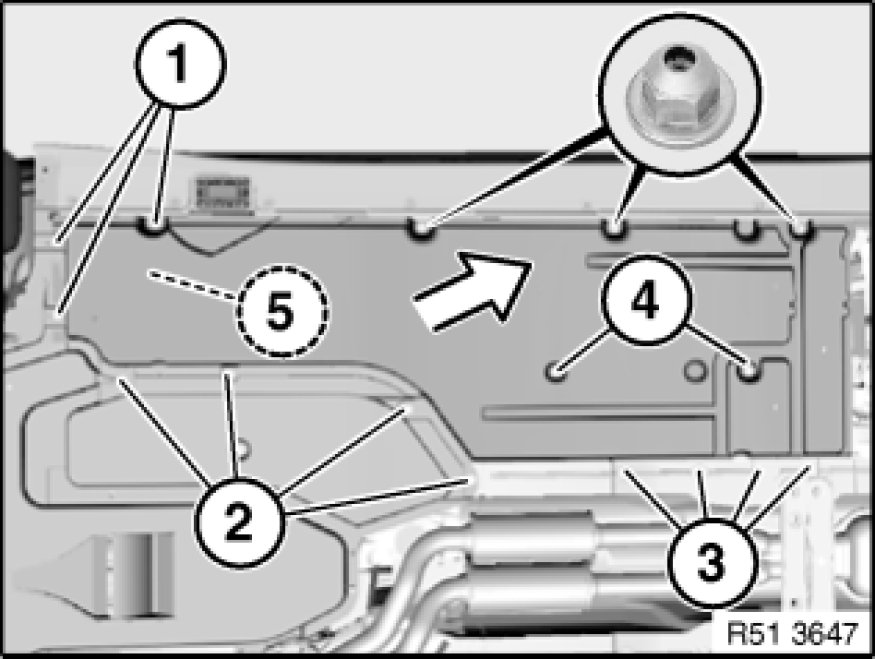 1
5
4
2
3
R51 3647