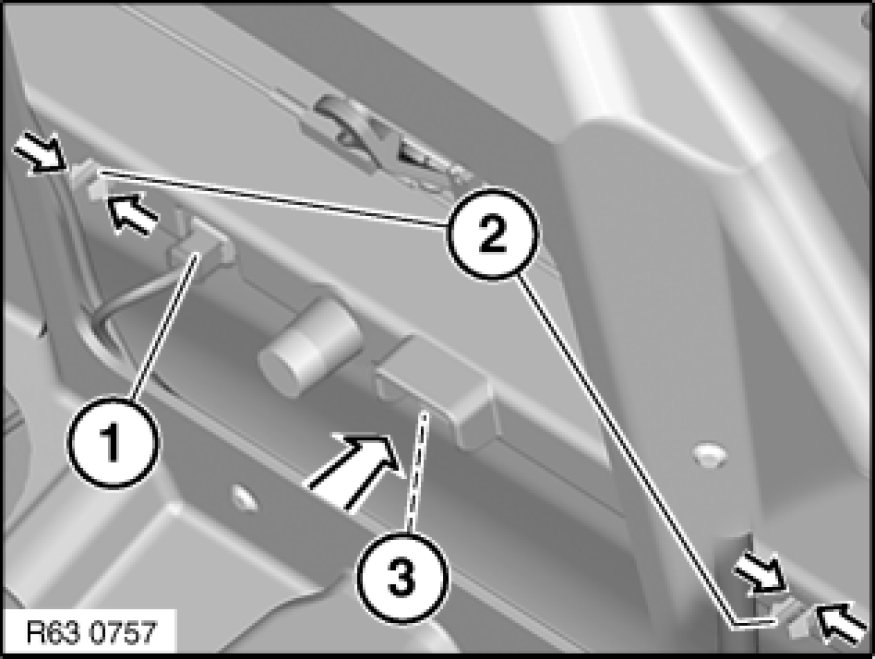 2
1
3
R63 0757