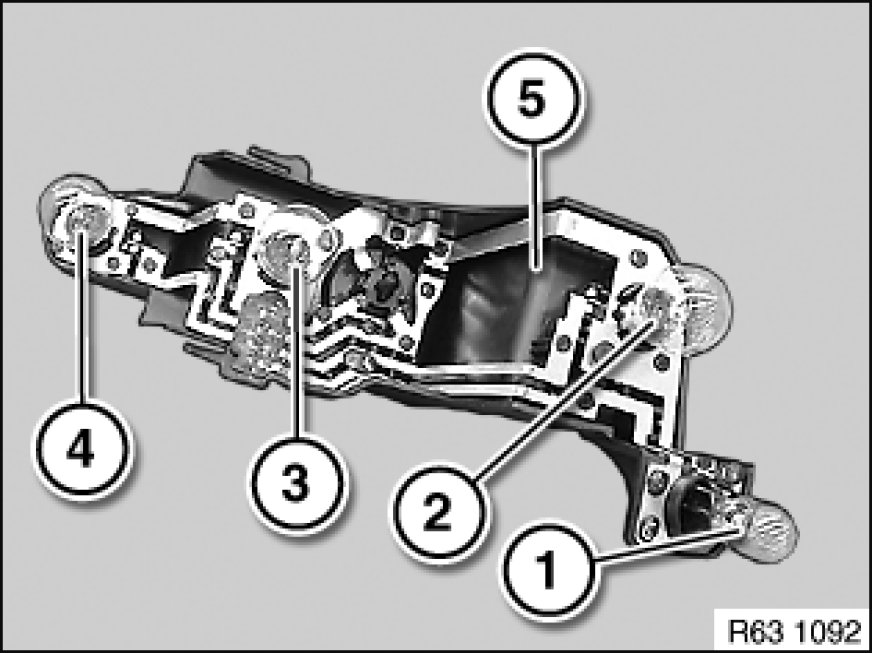 5
4
3
2
1
R63 1092