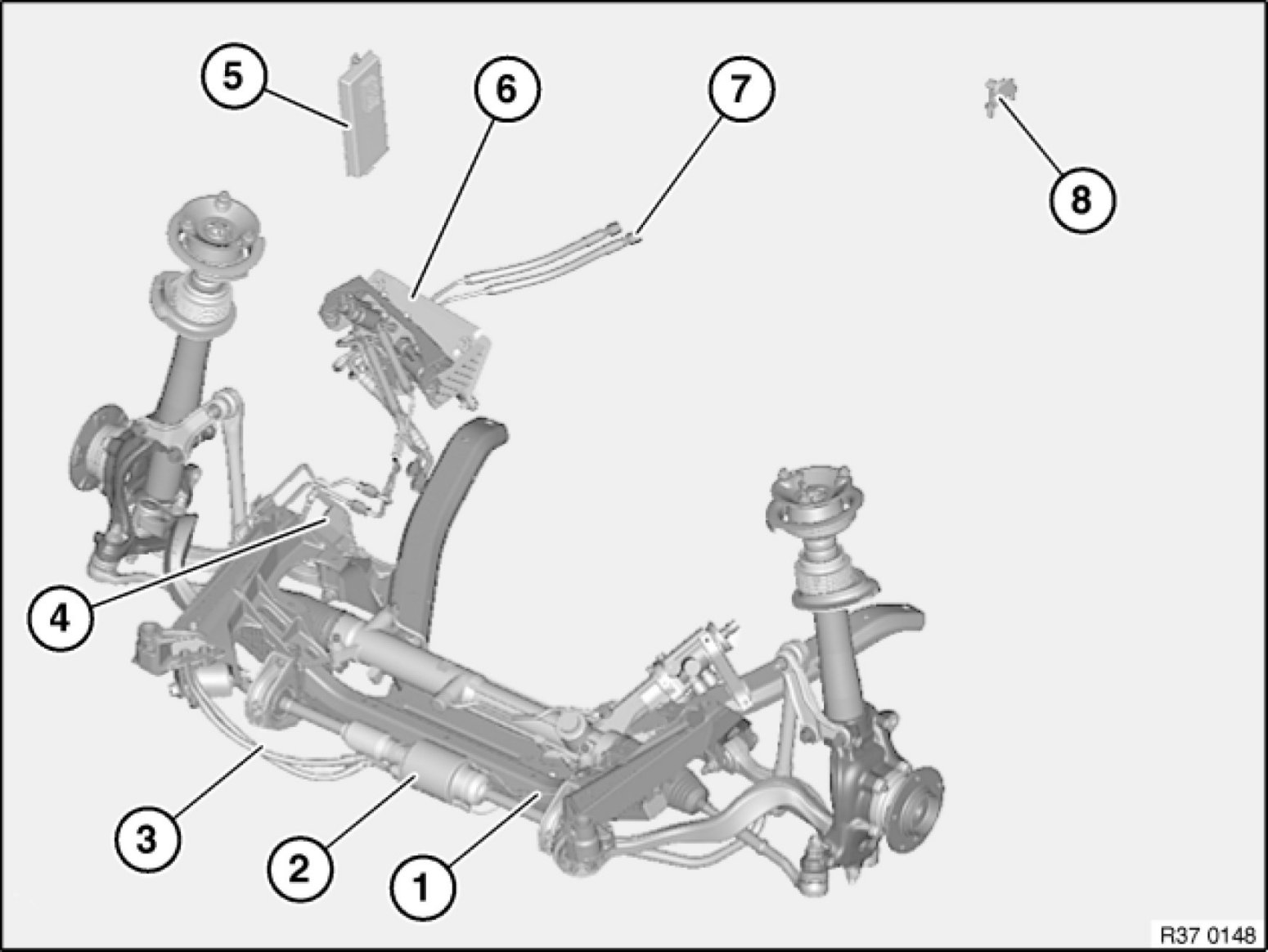 5
6
7
8
4
3
2
1
R37 0148