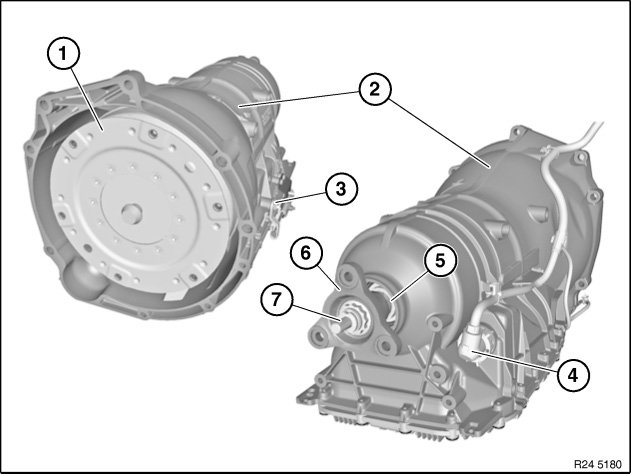 1
2
3
6
5
7
4
R24 5180