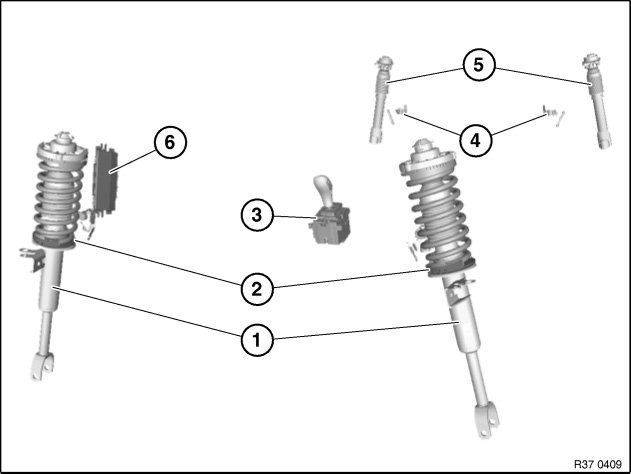 5

4

6

3

2

1

R37 0409