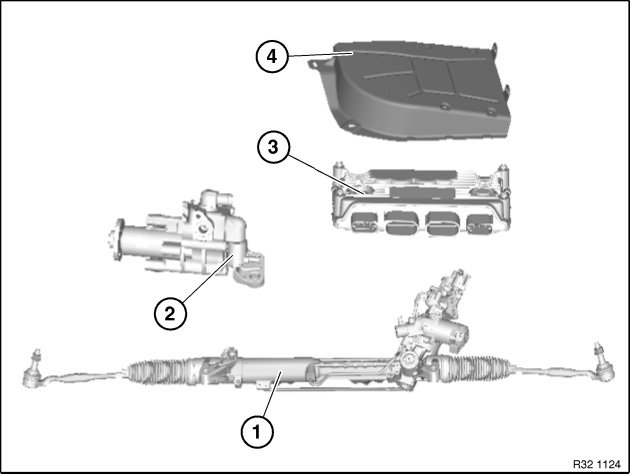 4

3

2

1

R32 1124