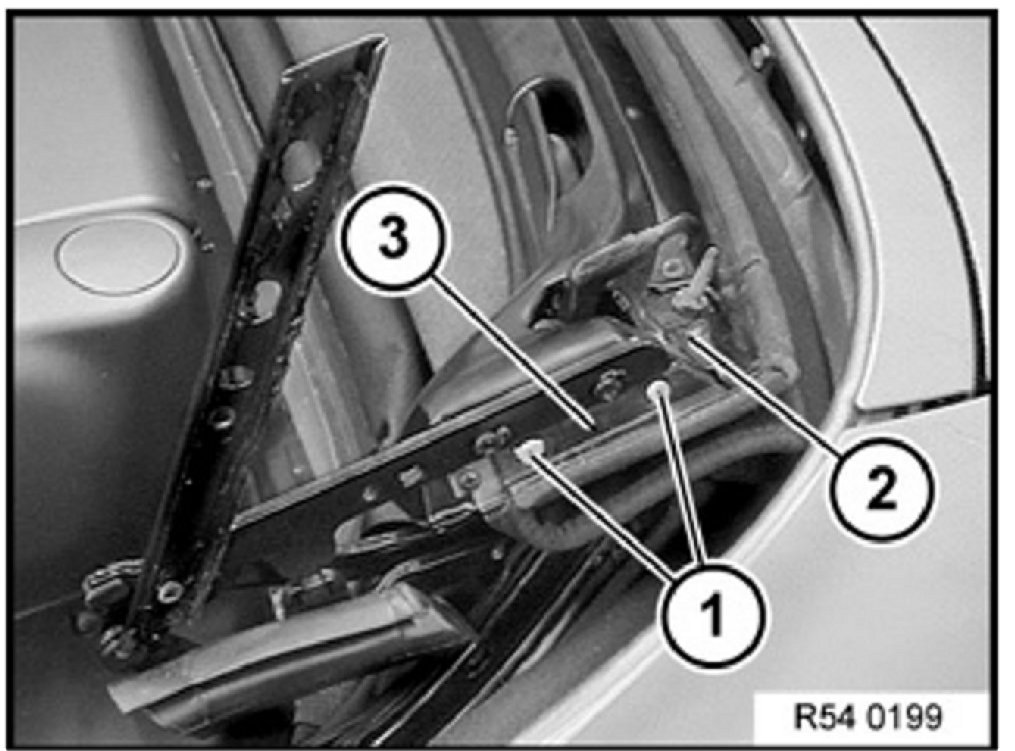 3
2
1
R54 0199