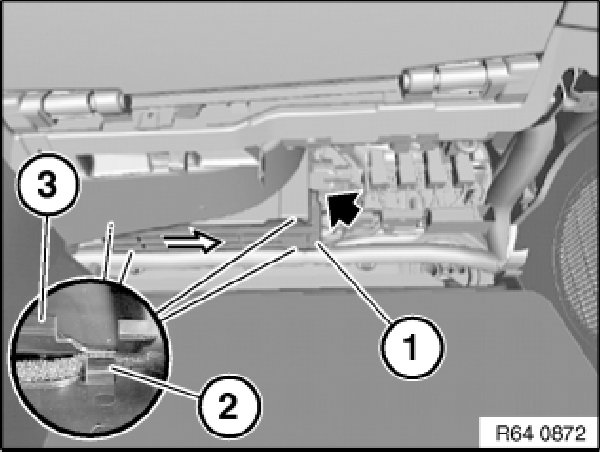 3
1
2
R64 0672