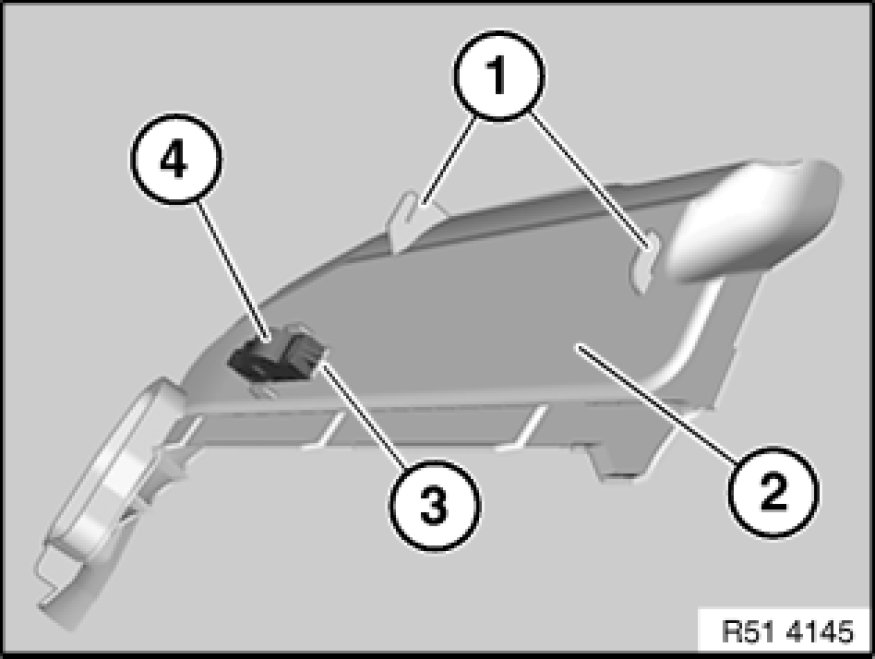 1
4
3
2
R51 4145