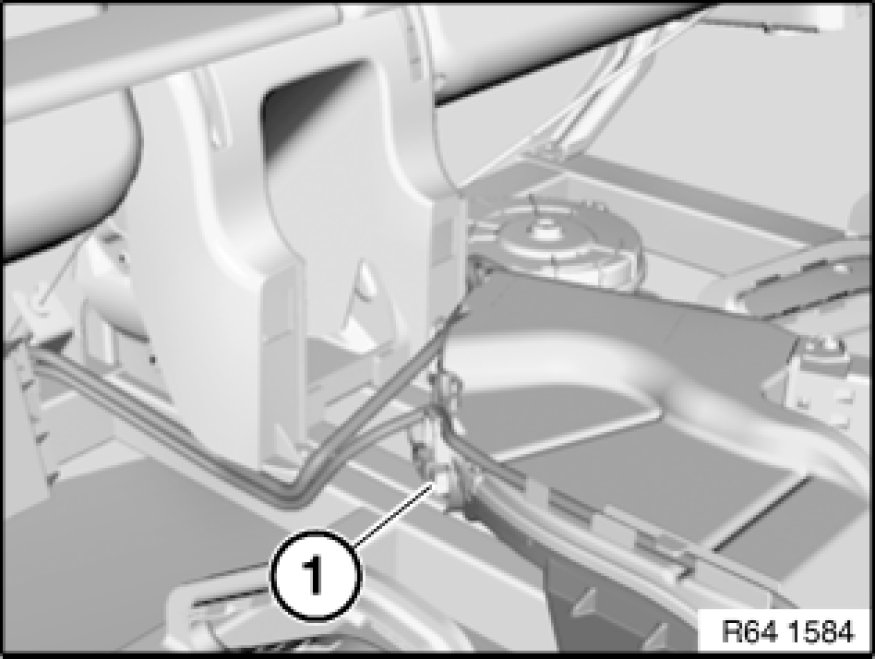 1

R64 1584