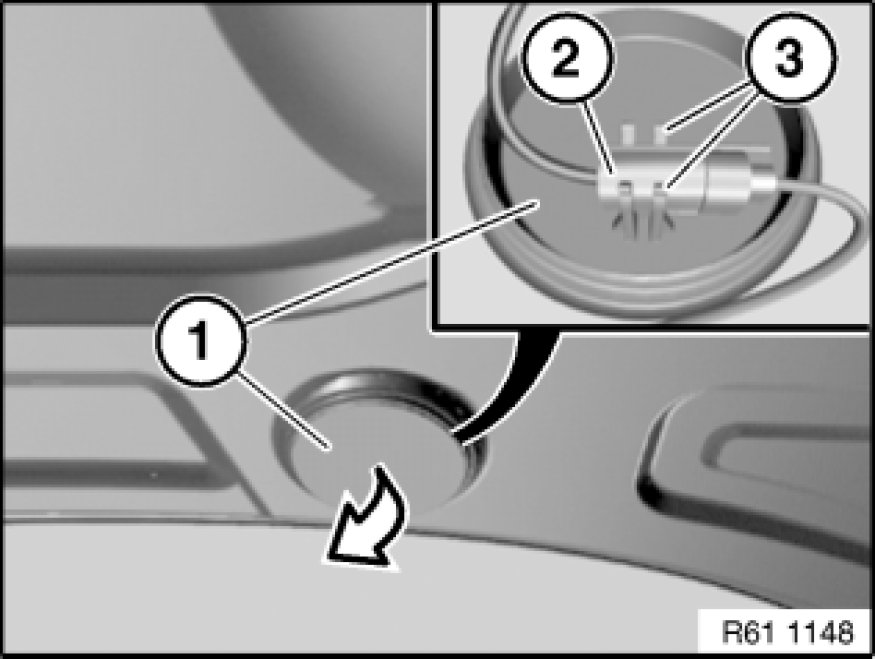 2
3
1
R61 1148