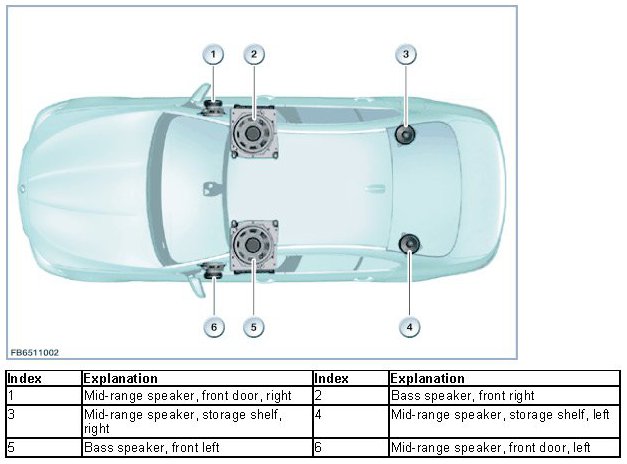 1
2
3
6
5
4
FB6511002

| Index | Explanation | Index | Explanation |
|---|---|---|---|
| 1 | Mid-range speaker, front door, right | 2 | Bass speaker, front right |
| 3 | Mid-range speaker, storage shelf, right | 4 | Mid-range speaker, storage shelf, left |
| 5 | Bass speaker, front left | 6 | Mid-range speaker, front door, left |