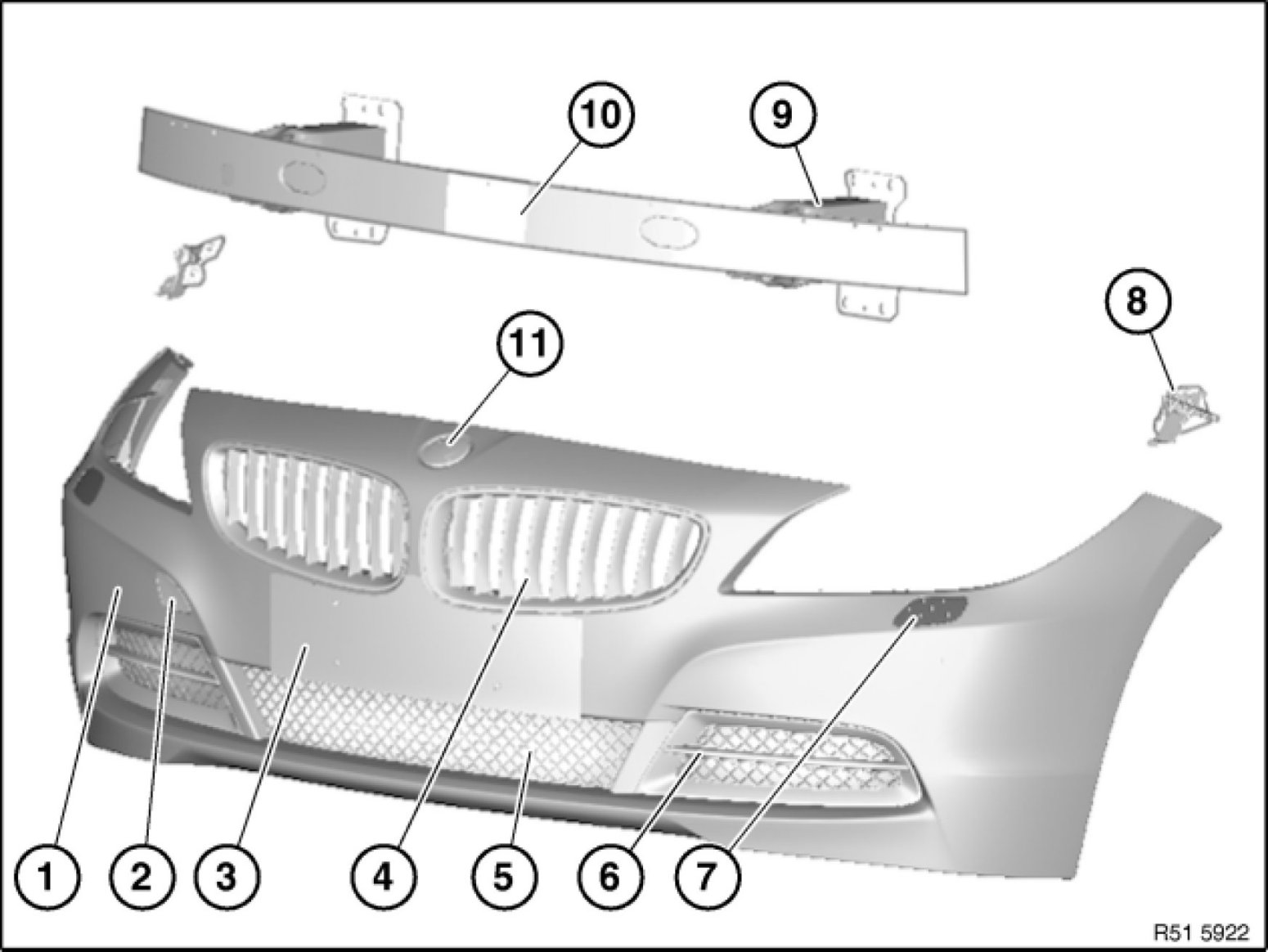 10
9
8
11
1
2
3
4
5
6
7
R51 5922