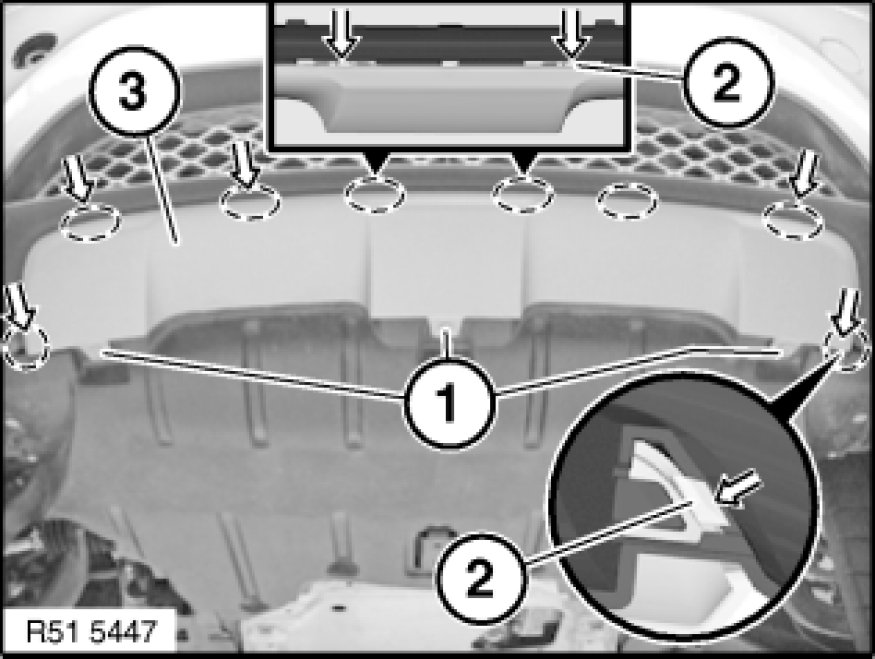 3
2
1
2
R51 5447