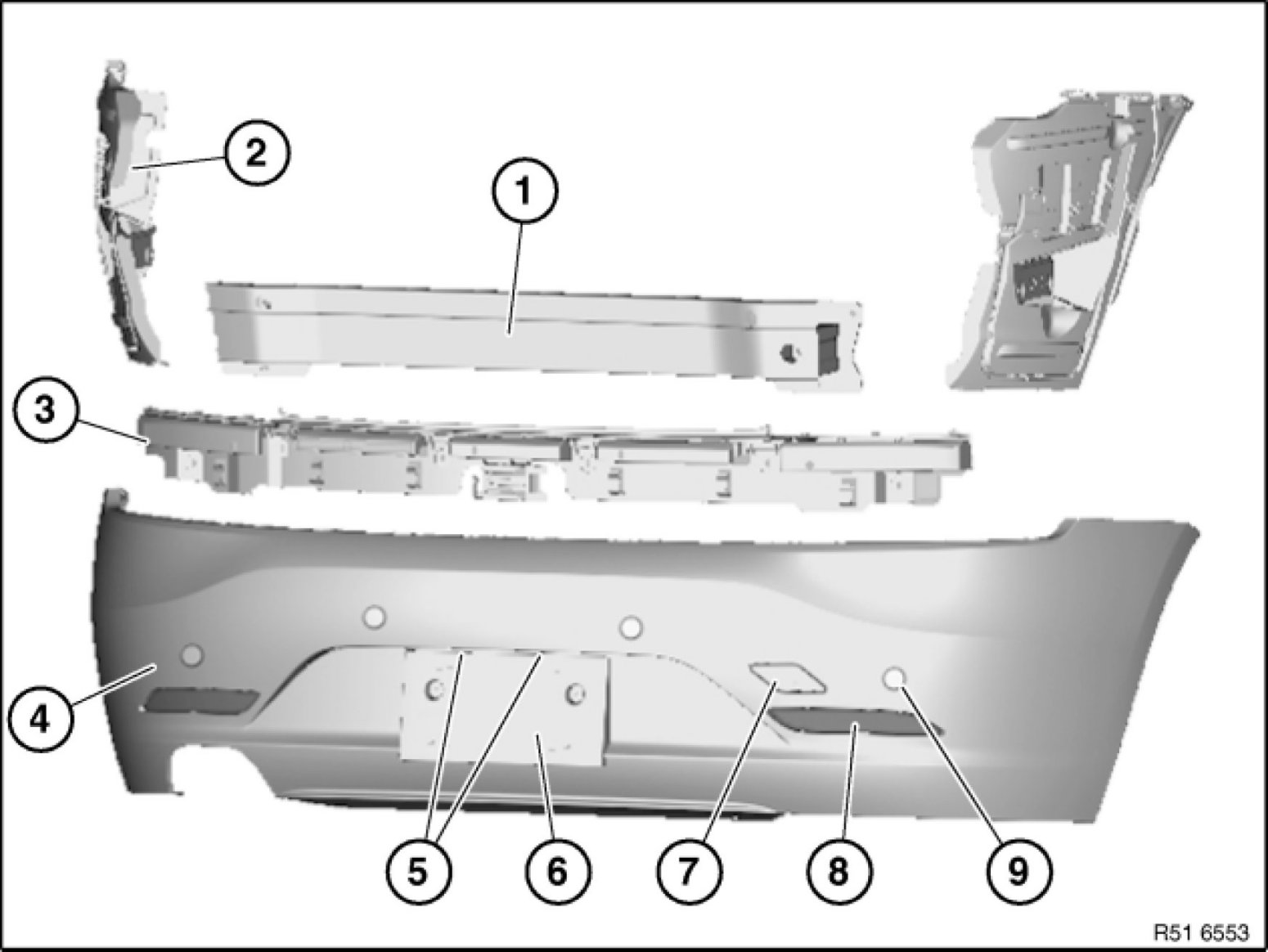 2
1
3
4
5
6
7
8
9
R51 6553